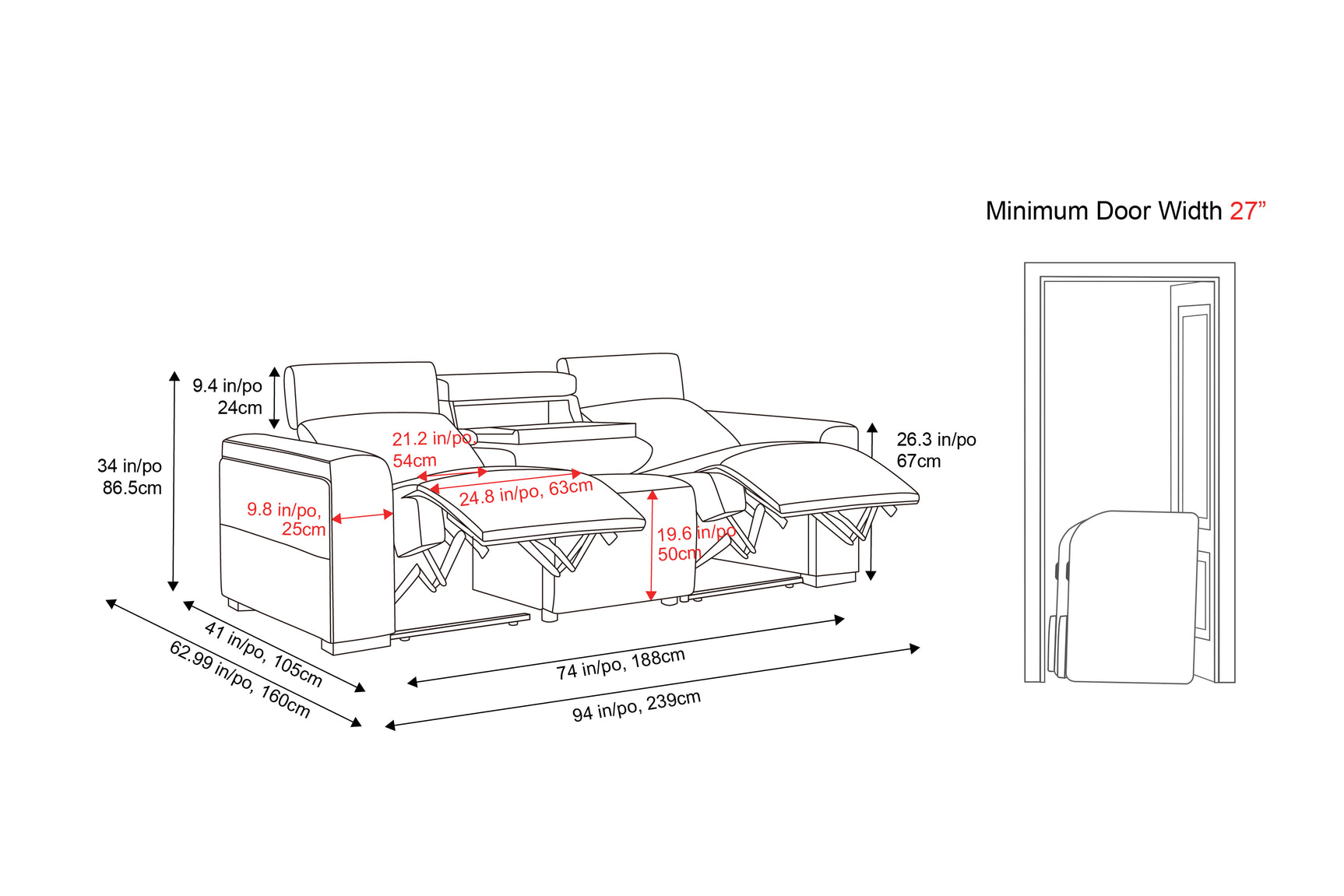 Minimum Door Width 27”

9.4 in/po
24cm

34 in/po
86.5cm

21.2 in/po,
54cm

24.8 in/po, 63cm

9.8 in/po,
25cm

19.6 in/po
50cm

26.3 in/po
67cm

41 in/po, 105cm

62.99 in/po, 160cm

74 in/po, 188cm

94 in/po, 239cm