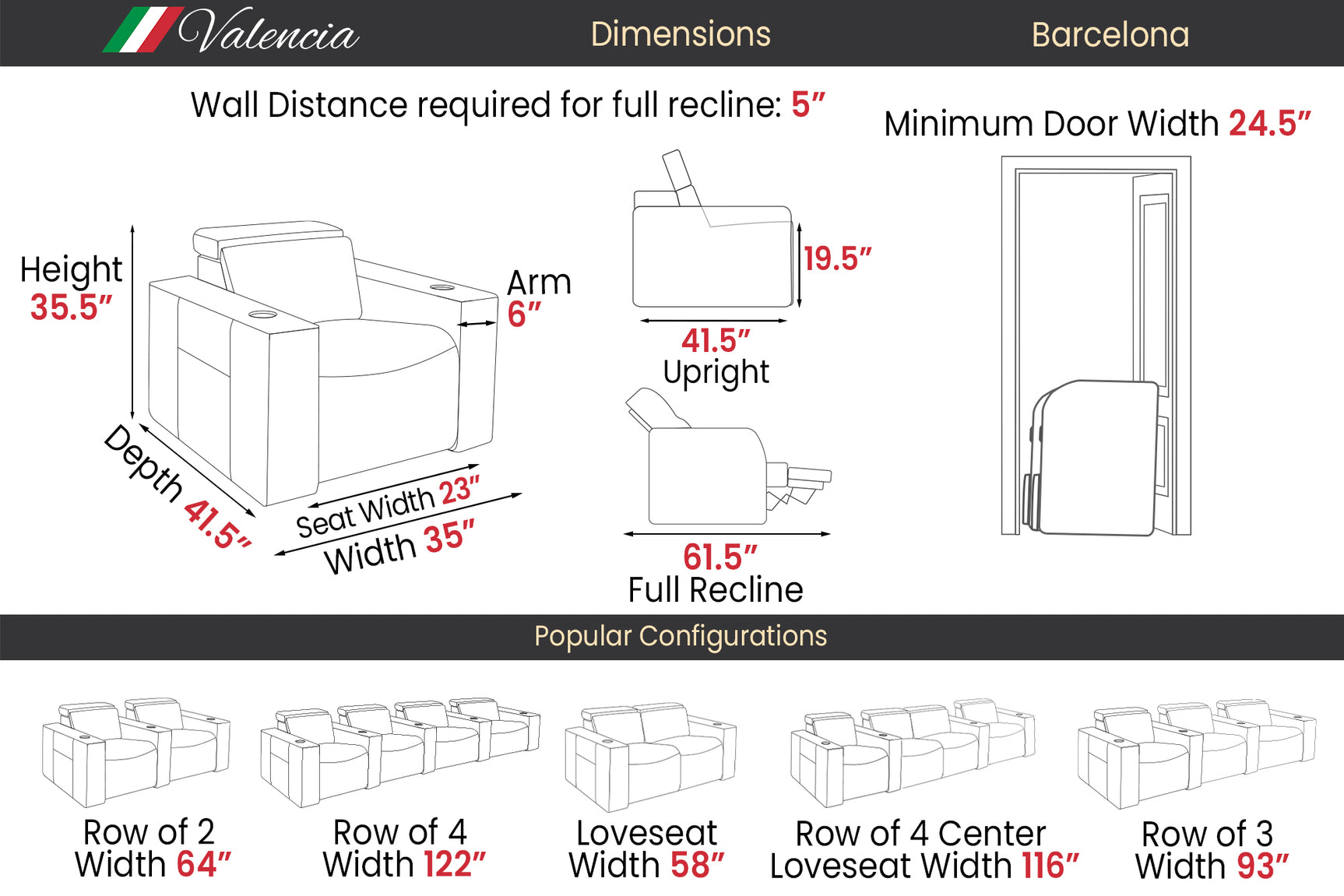 Valencia Dimensions Barcelona

Wall Distance required for full recline: 5″

Minimum Door Width 24.5″

Height 35.5″

Arm 6″

Depth 41.5″

Seat Width 23″

Width 35″

19.5″

41.5″
Upright

61.5″
Full Recline

Popular Configurations

Row of 2
Width 64″

Row of 4
Width 122″

Loveseat
Width 58″

Row of 4 Center
Loveseat Width 116″

Row of 3
Width 93″