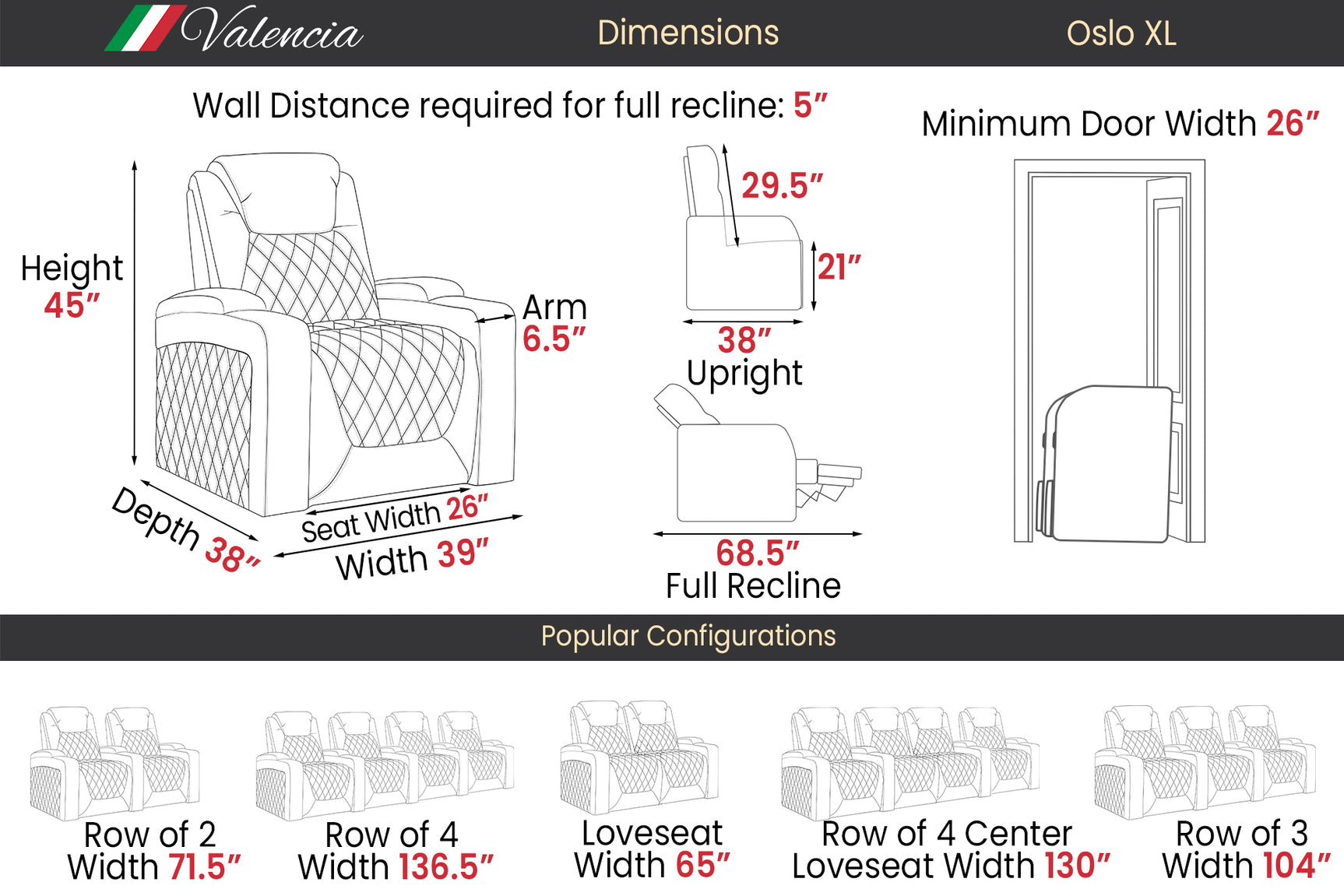 Valencia

Dimensions

Oslo XL

Wall Distance required for full recline: 5″

Minimum Door Width 26″

Height
45″

Arm
6.5″

Depth 38″

Seat Width 26″

Width 39″

29.5″

21″

38″
Upright

68.5″
Full Recline

Popular Configurations

Row of 2
Width 71.5″

Row of 4
Width 136.5″

Loveseat
Width 65″

Row of 4 Center
Loveseat Width 130″

Row of 3
Width 104″