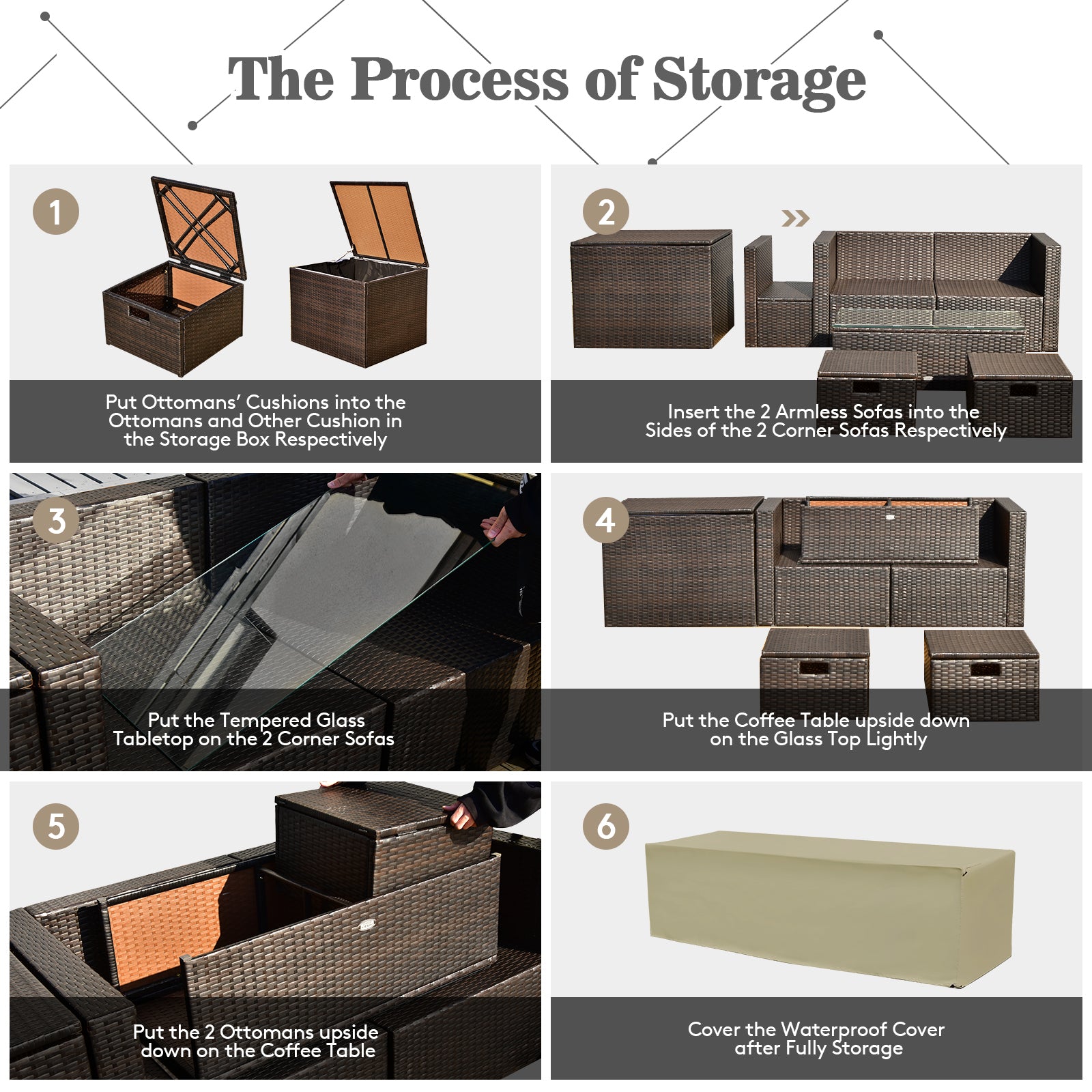 The Process of Storage

1

Put Ottomans' Cushions into the Ottomans and Other Cushion in the Storage Box Respectively

2

Insert the 2 Armless Sofas into the Sides of the 2 Corner Sofas Respectively

3

Put the Tempered Glass Tabletop on the 2 Corner Sofas

4

Put the Coffee Table upside down on the Glass Top Lightly

5

Put the 2 Ottomans upside down on the Coffee Table

6

Cover the Waterproof Cover after Fully Storage